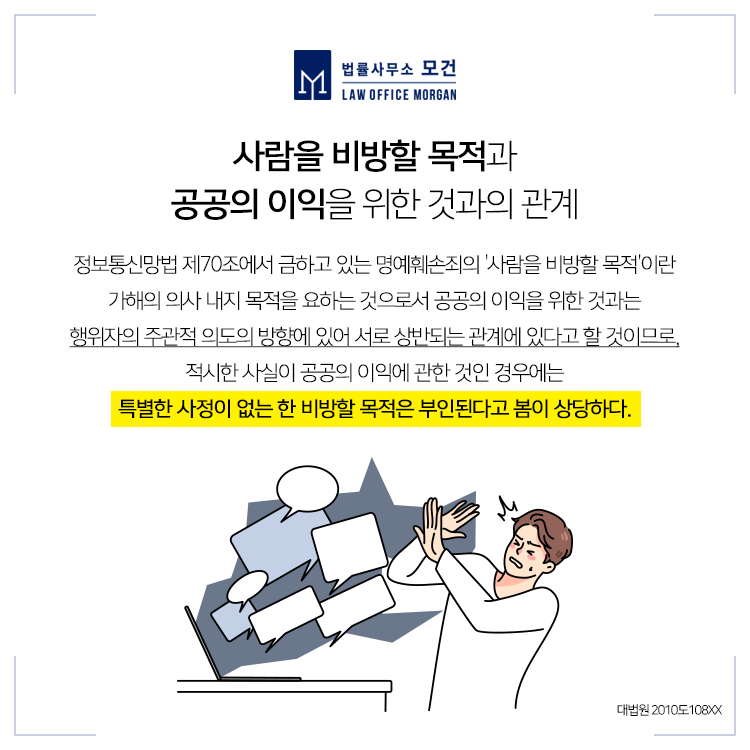 법률사무소 모건
LAW OFFICE MORGAN

사람을 비방할 목적과
공공의 이익을 위한 것과의 관계

정보통신망법 제70조에서 금하고 있는 명예훼손죄의 '사람을 비방할 목적'이란 가해의 의사 내지 목적을 요하는 것으로서 공공의 이익을 위한 것과는 행위자의 주관적 의도의 방향에 있어 서로 상반되는 관계에 있다고 할 것이므로, 적시한 사실이 공공의 이익에 관한 것인 경우에는 특별한 사정이 없는 한 비방할 목적은 부인된다고 봄이 상당하다.

대법원 2010도108XX