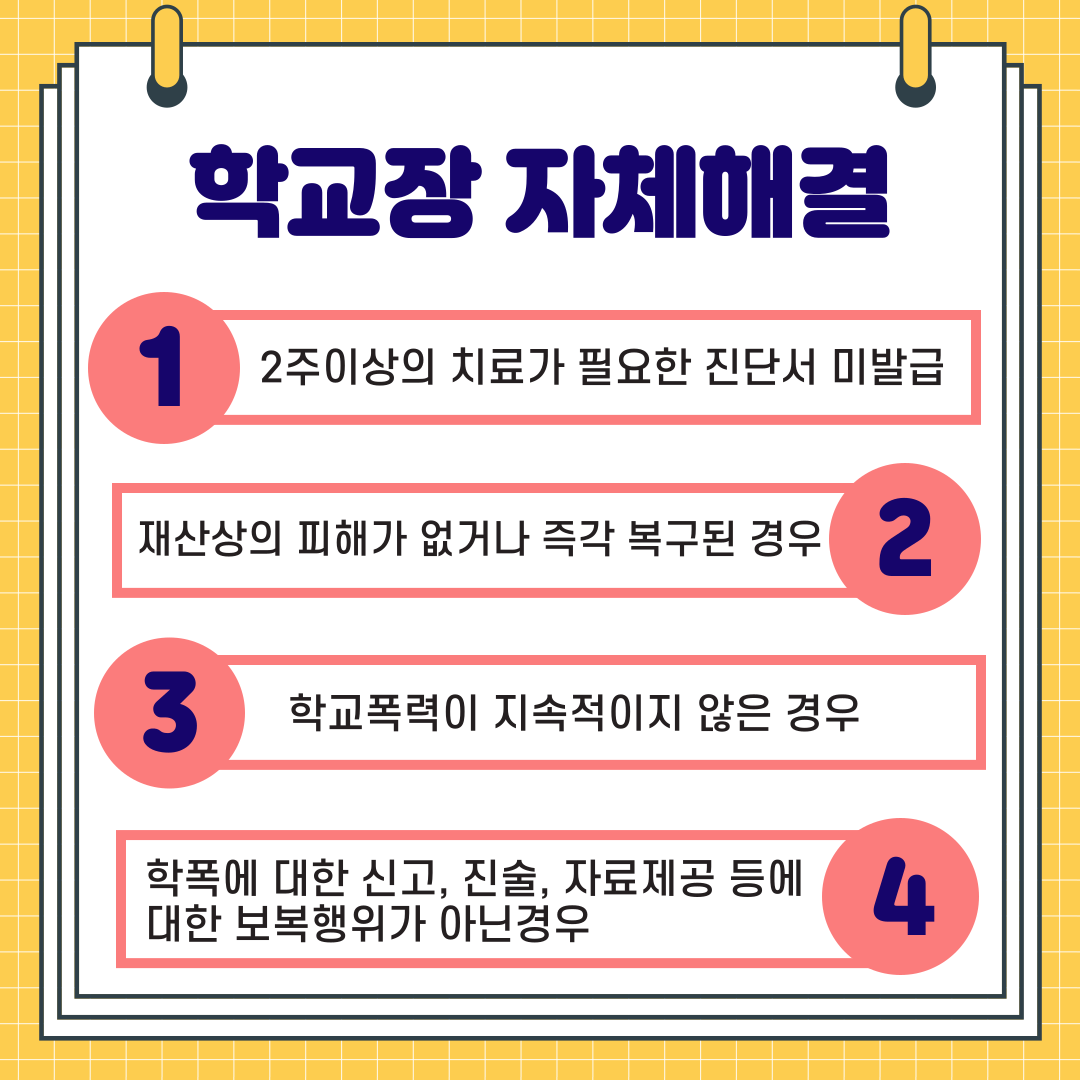 학교장 자체해결

1

2주이상의 치료가 필요한 진단서 미발급

재산상의 피해가 없거나 즉각 복구된 경우

2

3

학교폭력이 지속적이지 않은 경우

학폭에 대한 신고, 진술, 자료제공 등에 대한 보복행위가 아닌경우

4