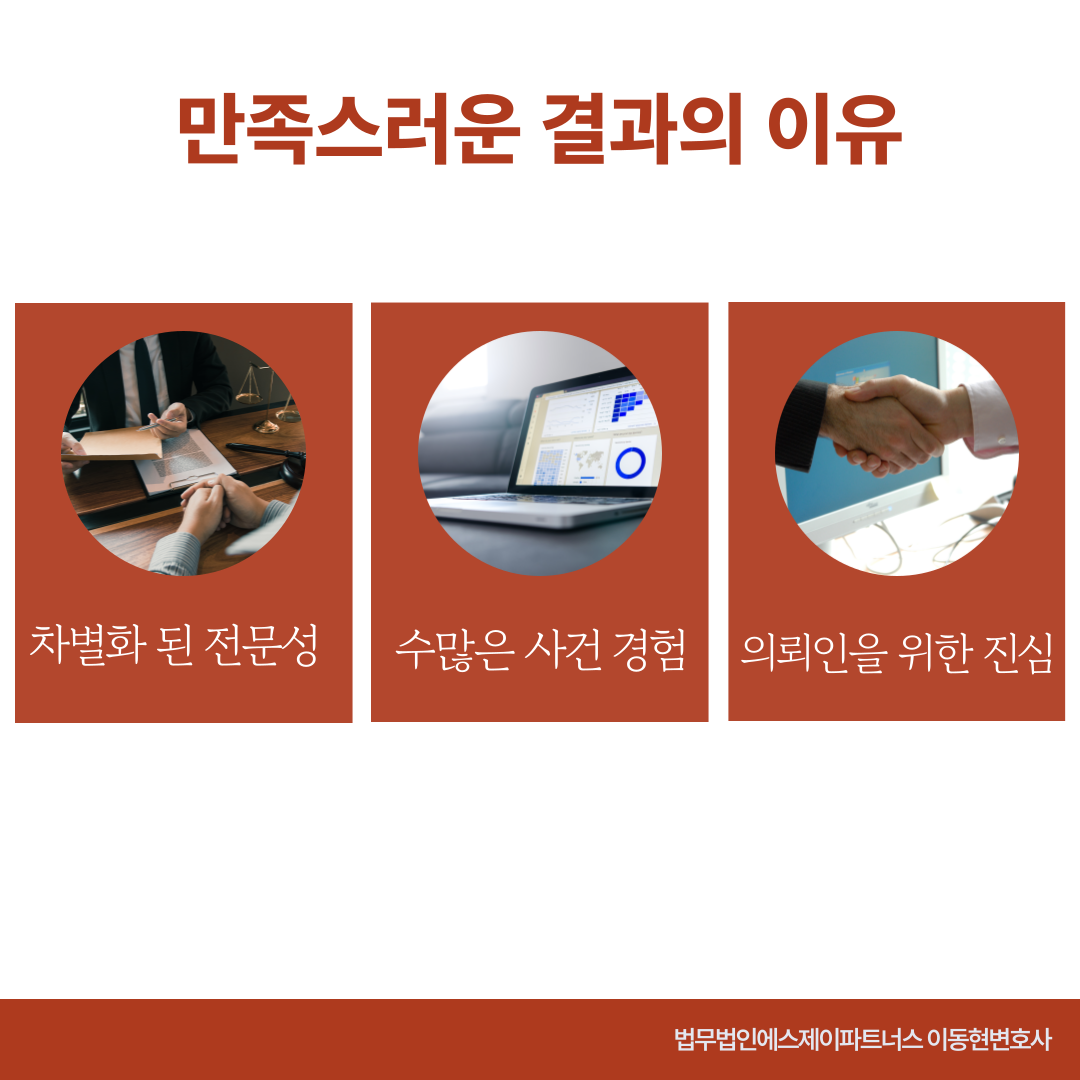 만족스러운 결과의 이유

차별화 된 전문성

수많은 사건 경험

의뢰인을 위한 진심

법무법인에스제이파트너스 이동현변호사